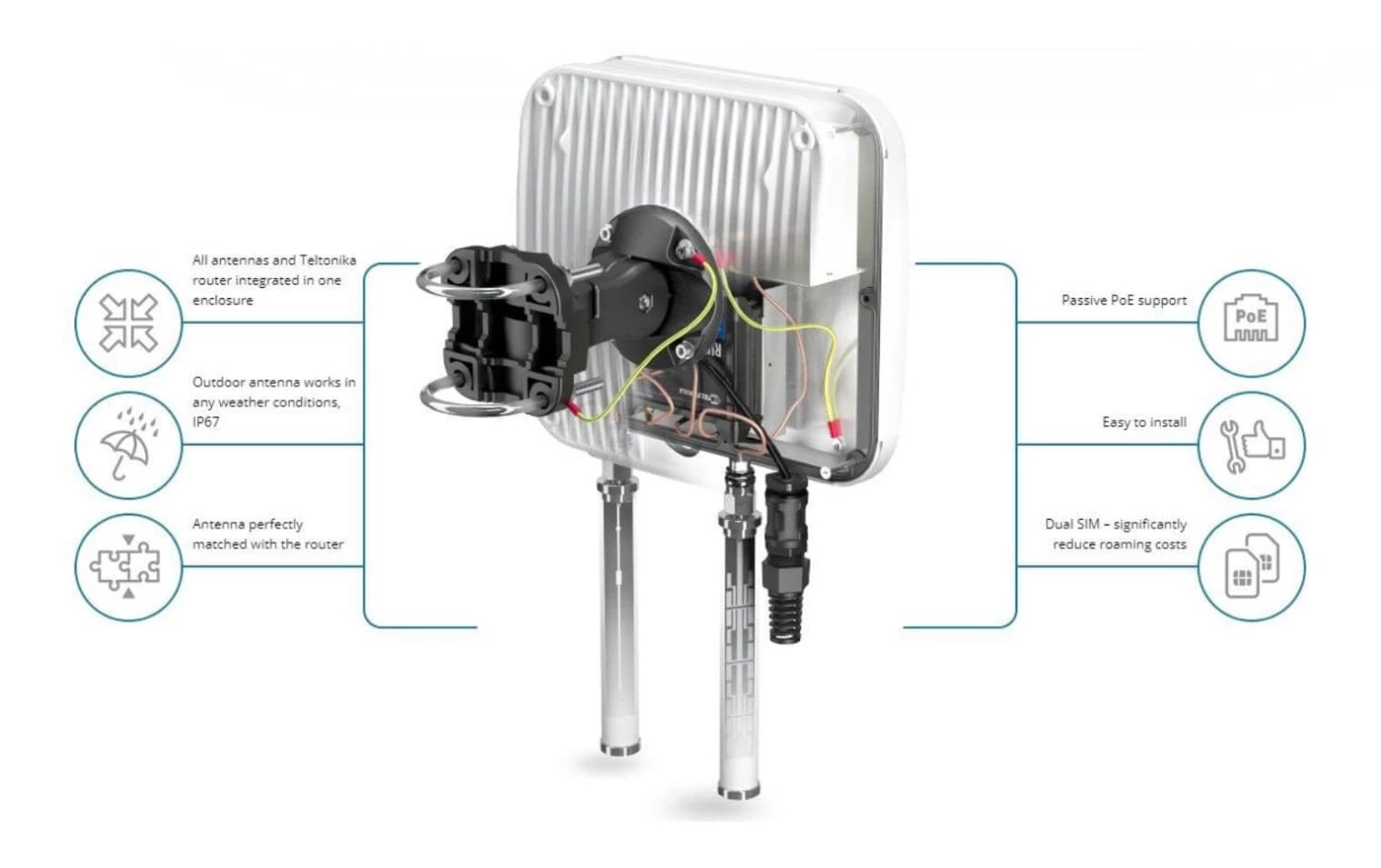 All antennas and Teltonika router integrated in one enclosure

Outdoor antenna works in any weather conditions, IP67

Antenna perfectly matched with the router

Passive PoE support

PoE

Easy to install

Dual SIM – significantly reduce roaming costs